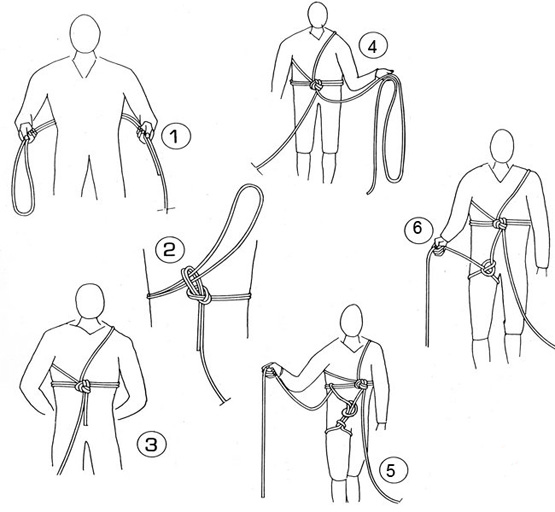 1
4
2
6
3
5