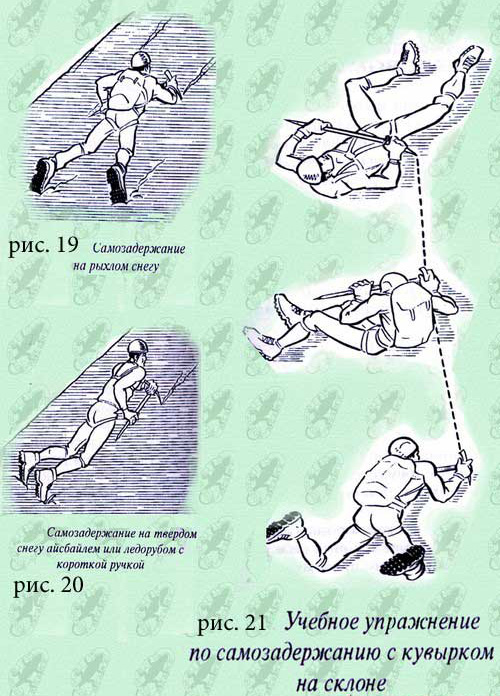 рис. 19 Самозадержание на рыхлом снегу

Самозадержание на твердом снегу айсбайлем или ледорубом с короткой ручкой

рис. 20

рис. 21 Учебное упражнение по самозадержанию с кувырком на склоне