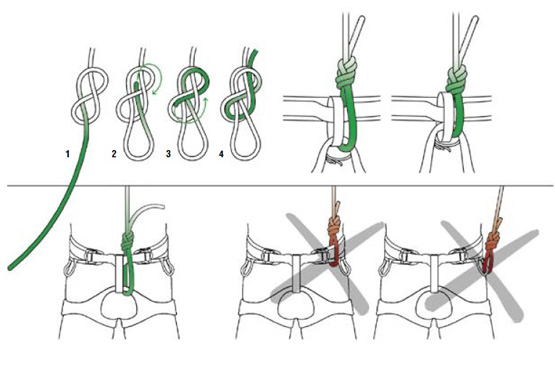 1 2 3 4